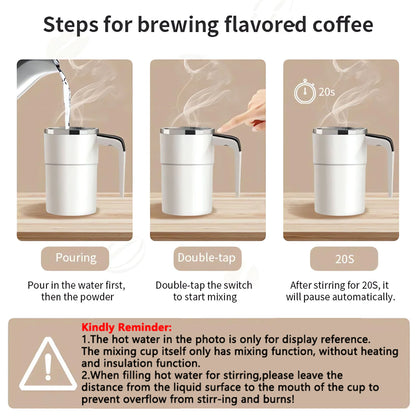 Steps for brewing flavored coffee

20s

Pouring

Pour in the water first, then the powder

Double-tap

Double-tap the switch to start mixing

20S

After stirring for 20S, it will pause automatically.

Kindly Reminder:
1.The hot water in the photo is only for display reference. The mixing cup itself only has mixing function, without heating and insulation function.
2.When filling hot water for stirring,please leave the distance from the liquid surface to the mouth of the cup to prevent overflow from stirr-ing and burns!