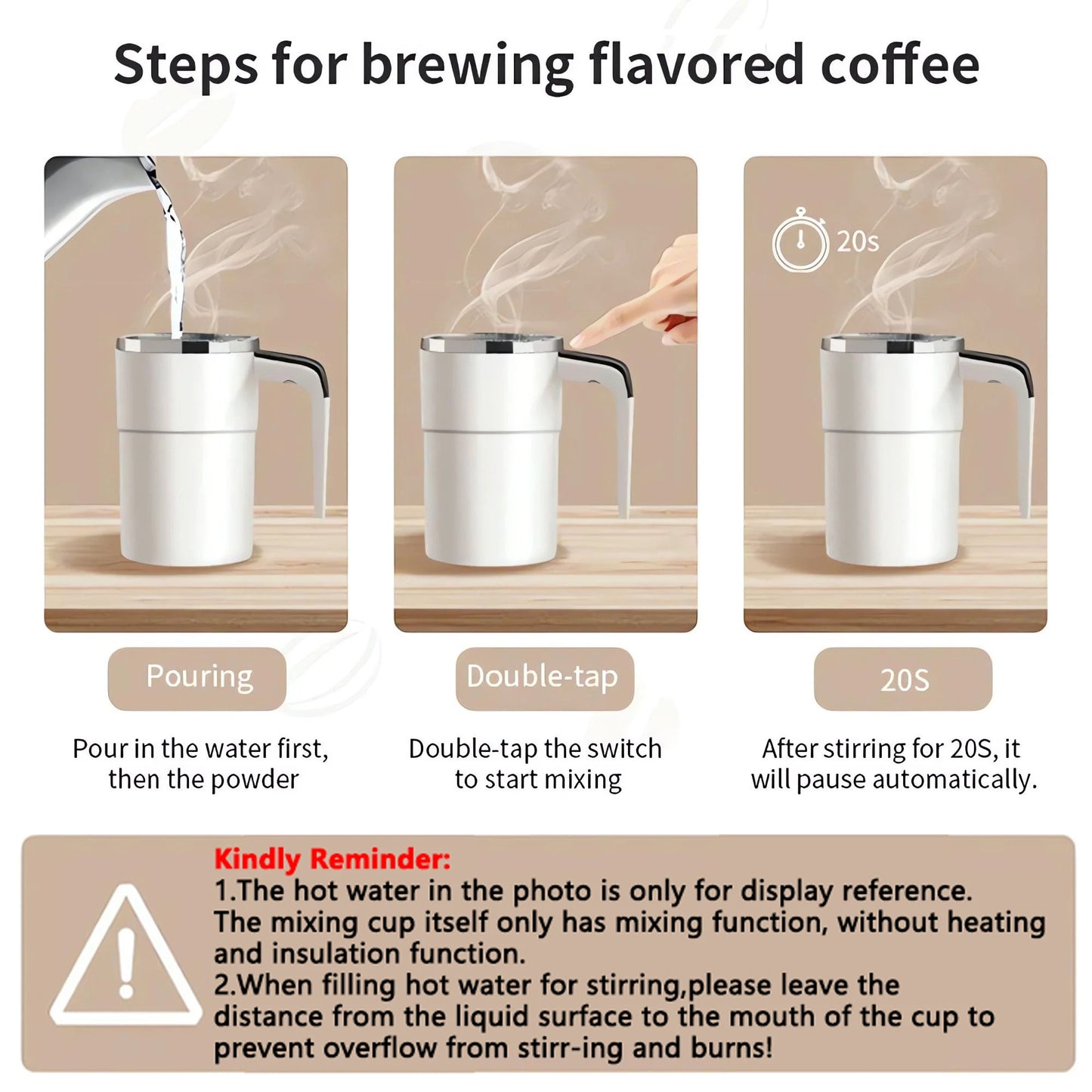 Steps for brewing flavored coffee

20s

Pouring

Pour in the water first, then the powder

Double-tap

Double-tap the switch to start mixing

20S

After stirring for 20S, it will pause automatically.

Kindly Reminder:
1.The hot water in the photo is only for display reference. The mixing cup itself only has mixing function, without heating and insulation function.
2.When filling hot water for stirring,please leave the distance from the liquid surface to the mouth of the cup to prevent overflow from stirr-ing and burns!